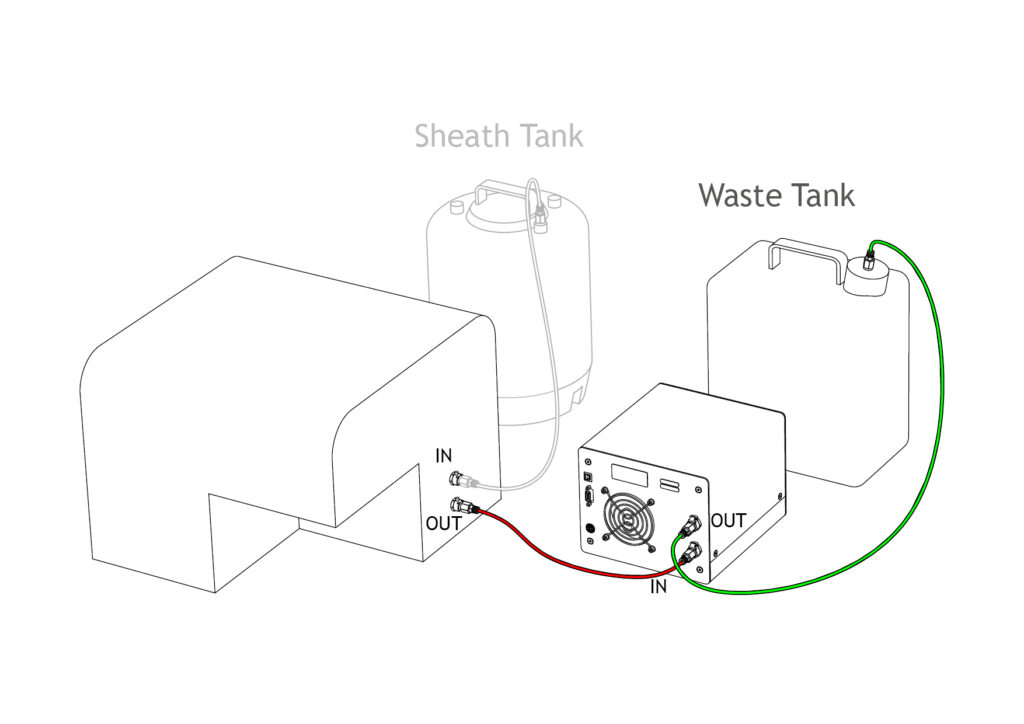 Sheath Tank

Waste Tank

IN

OUT

OUT

IN