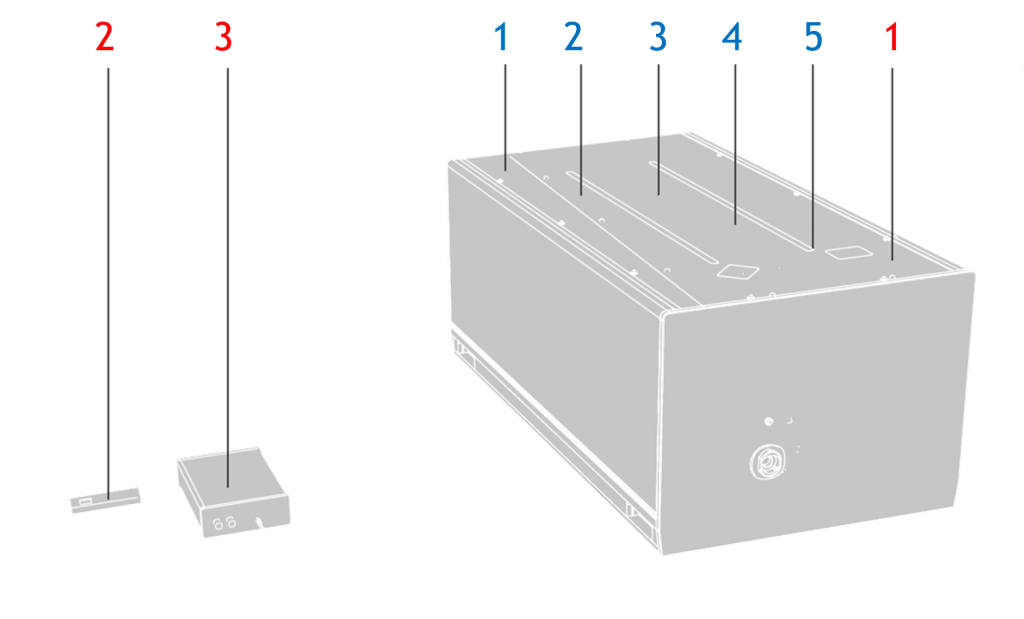 2 3 1 2 3 4 5 1